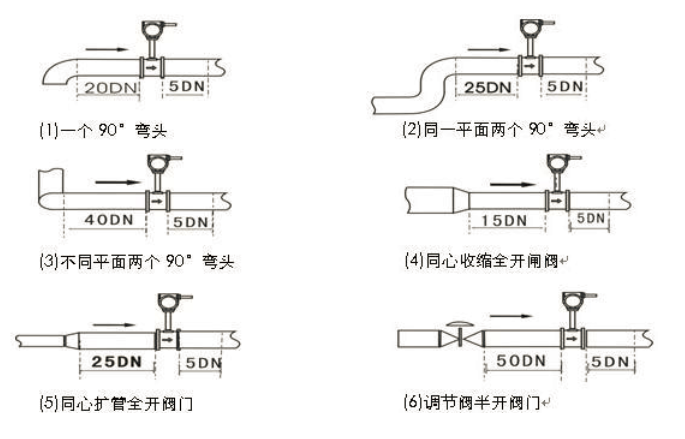 20DN 5DN

(1)一个 90° 弯头

25DN 5DN

(2)同一平面两个 90° 弯头

40DN 5DN

(3)不同平面两个 90° 弯头

15DN 5DN

(4)同心收缩全开闸阀

25DN 5DN

(5)同心扩管全开阀门

50DN 5DN

(6)调节阀半开阀门