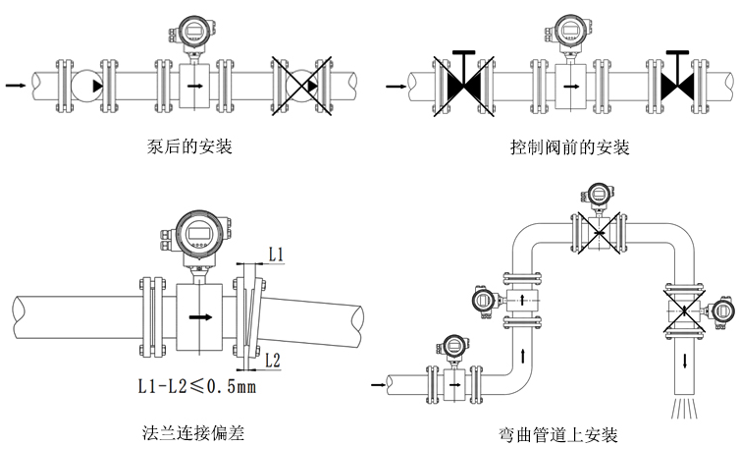 泵后的安装

控制阀前的安装

L1

L2

L1-L2≤0.5mm

法兰连接偏差

弯曲管道上安装