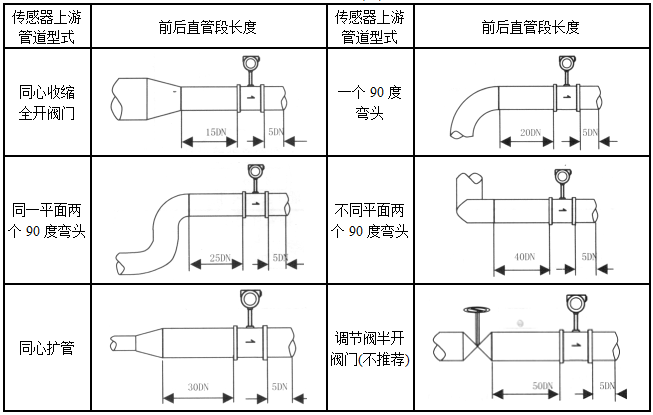 | 传感器上游管道型式 | 前后直管段长度 | 传感器上游管道型式 | 前后直管段长度 |
|---|---|---|---|
| 同心收缩全开阀门 | 15DN 5DN | 一个 90 度弯头 | 20DN 5DN |
| 同一平面两个 90 度弯头 | 25DN 5DN | 不同平面两个 90 度弯头 | 40DN 5DN |
| 同心扩管 | 30DN 5DN | 调节阀半开阀门(不推荐) | 50DN 5DN |