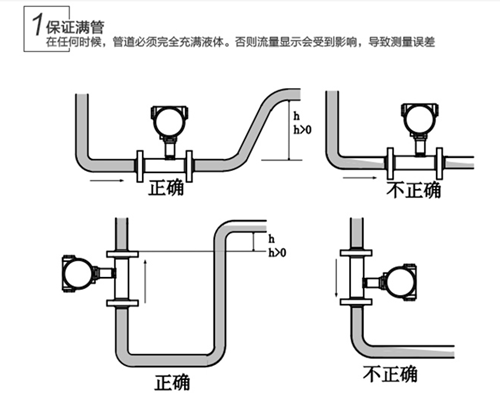 1 保证满管
在任何时候，管道必须完全充满液体。否则流量显示会受到影响，导致测量误差

h
h>0

正确

不正确

h
h>0

正确

不正确