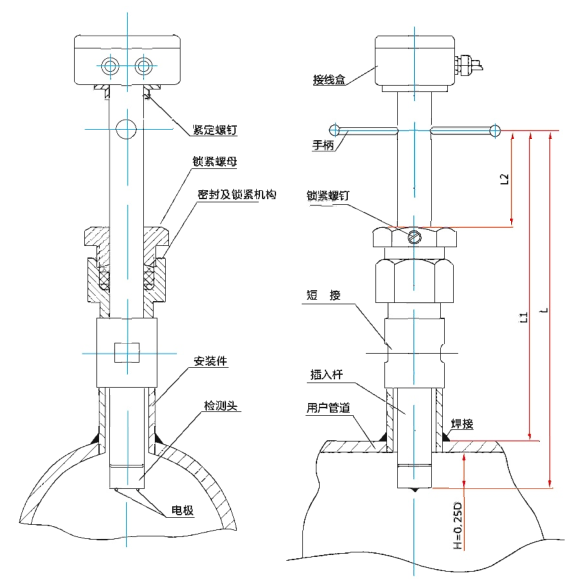 紧定螺钉

锁紧螺母

密封及锁紧机构

安装件

检测头

电极

接线盒

手柄

锁紧螺钉

短 接

插入杆

用户管道

焊接

L2

L1

L

H=0.25D